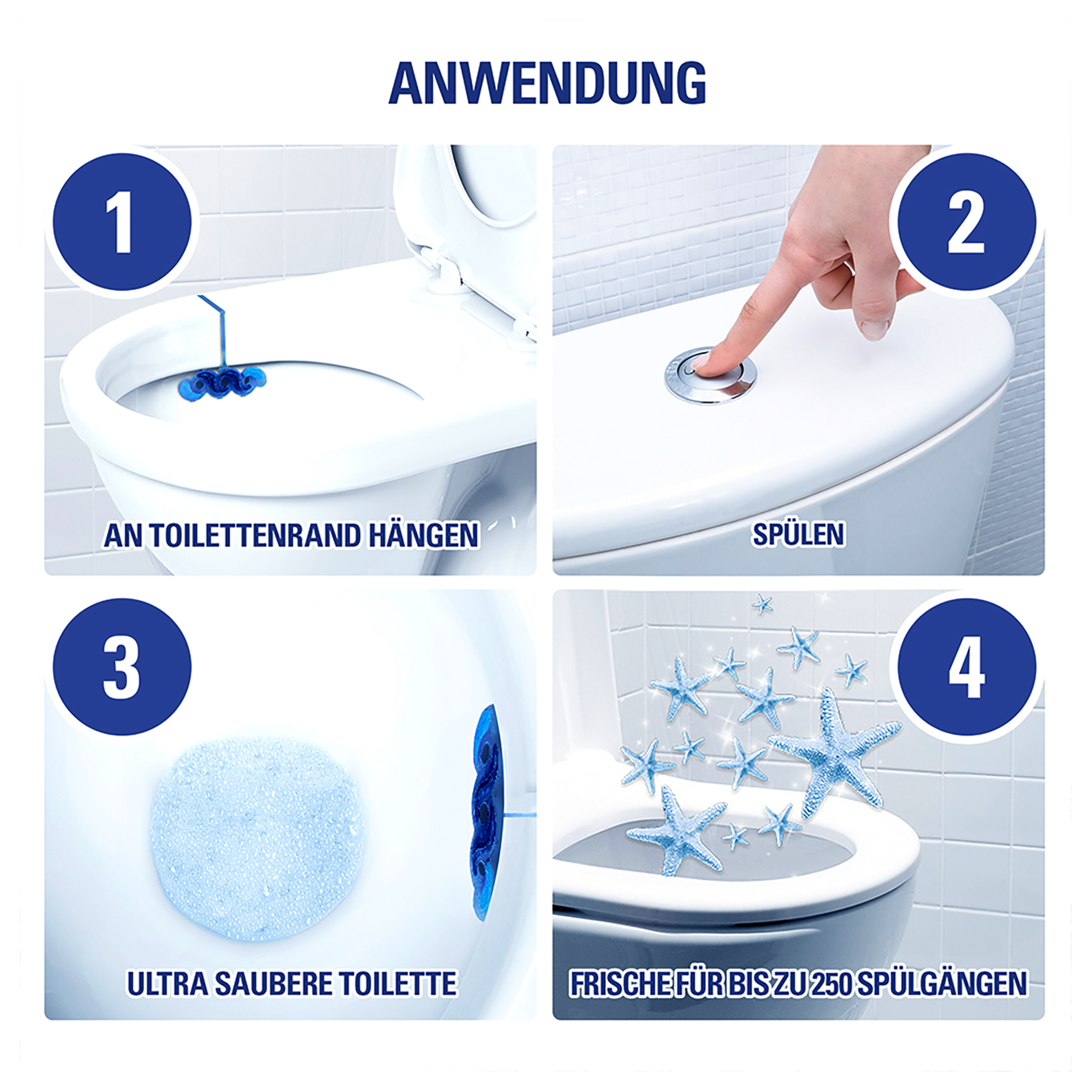 ANWENDUNG

1

AN TOILETTENRAND HÄNGEN

2

SPÜLEN

3

ULTRA SAUBERE TOILETTE

4

FRISCHE FÜR BIS ZU 250 SPÜLGÄNGEN